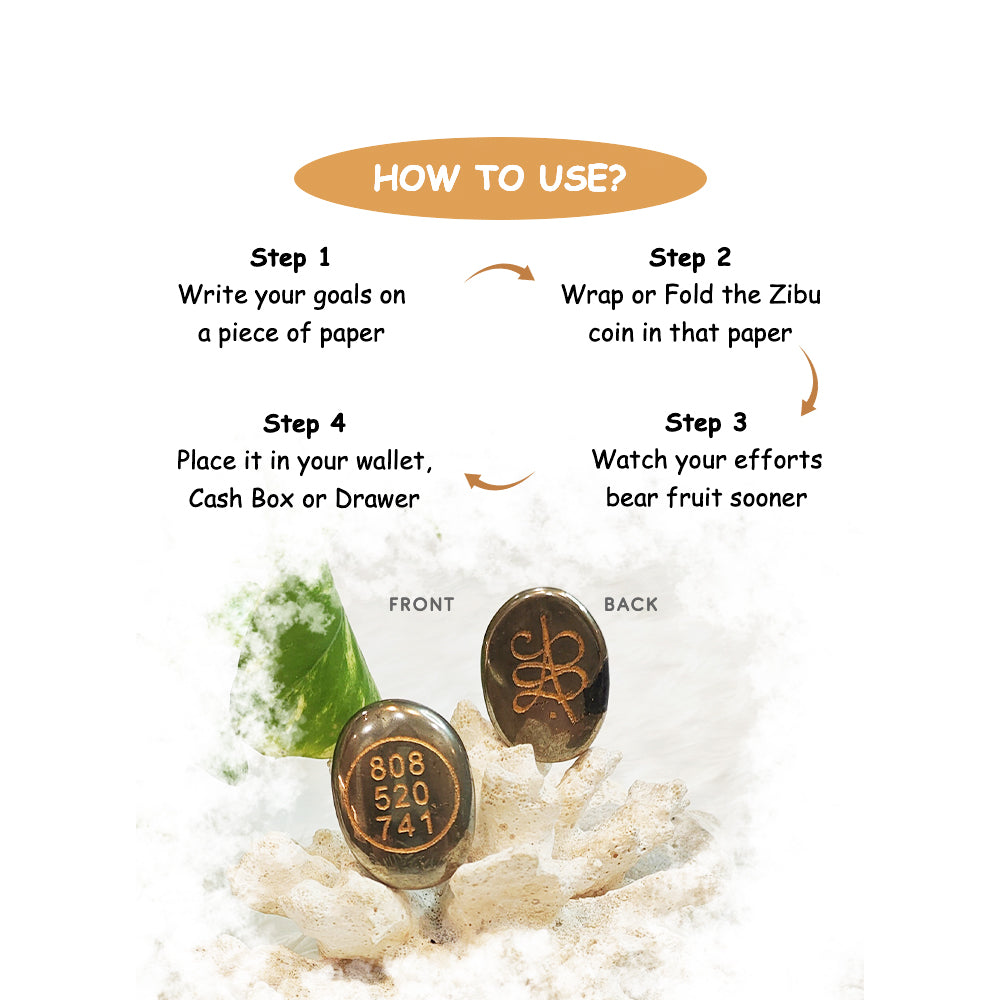 HOW TO USE?

Step 1
Write your goals on a piece of paper

Step 2
Wrap or Fold the Zibu coin in that paper

Step 3
Watch your efforts bear fruit sooner

Step 4
Place it in your wallet, Cash Box or Drawer

FRONT

BACK

808
520
741