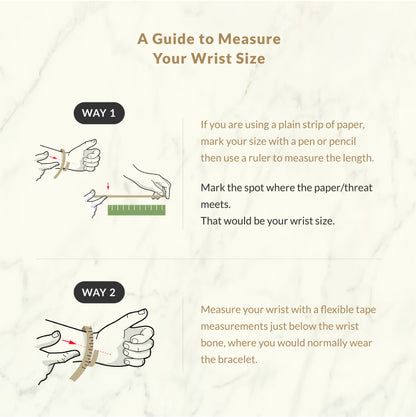 A Guide to Measure
Your Wrist Size

WAY 1

If you are using a plain strip of paper, mark your size with a pen or pencil then use a ruler to measure the length.

Mark the spot where the paper/threat meets.
That would be your wrist size.

WAY 2

Measure your wrist with a flexible tape measurements just below the wrist bone, where you would normally wear the bracelet.